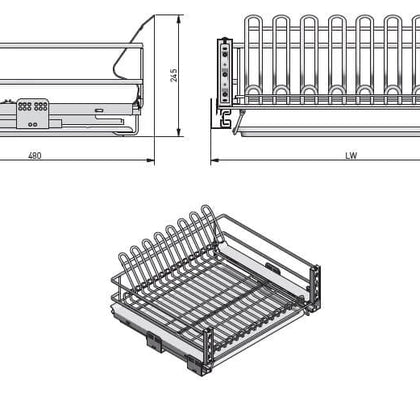 245

480

LW