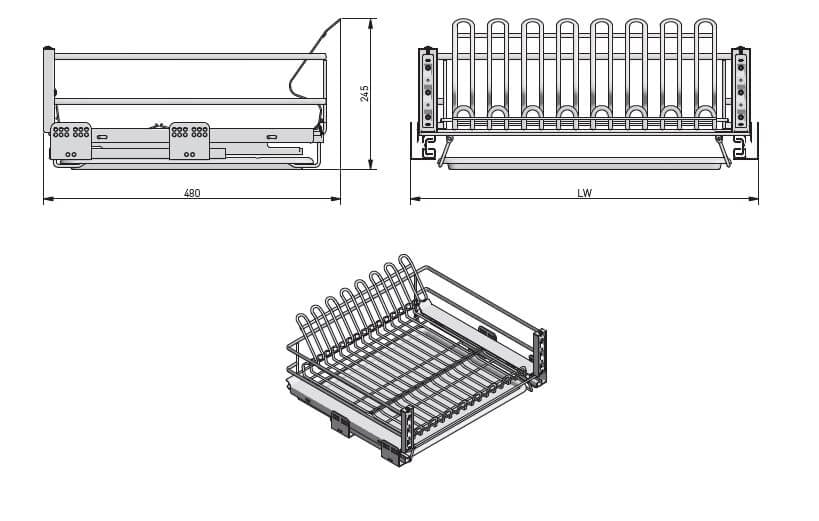 245

480

LW