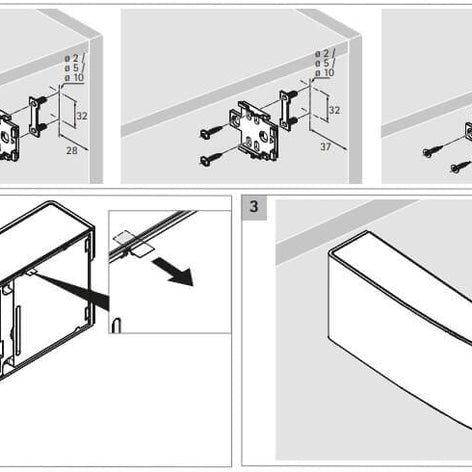 ø 2 /
ø 5 /
ø 10
32
28

ø 2 /
ø 5 /
ø 10
32
37

3