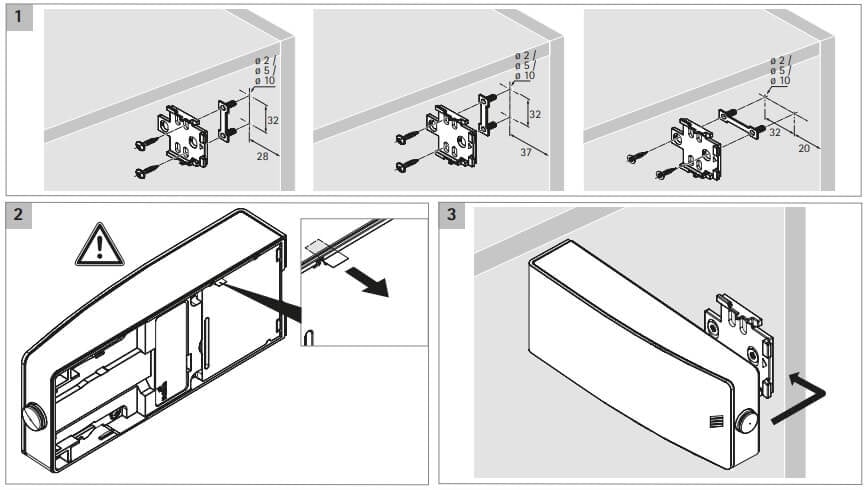 1

ø 2 /
ø 5 /
ø 10

32

28

ø 2 /
ø 5 /
ø 10

32

37

ø 2 /
ø 5 /
ø 10

32

20

2

3