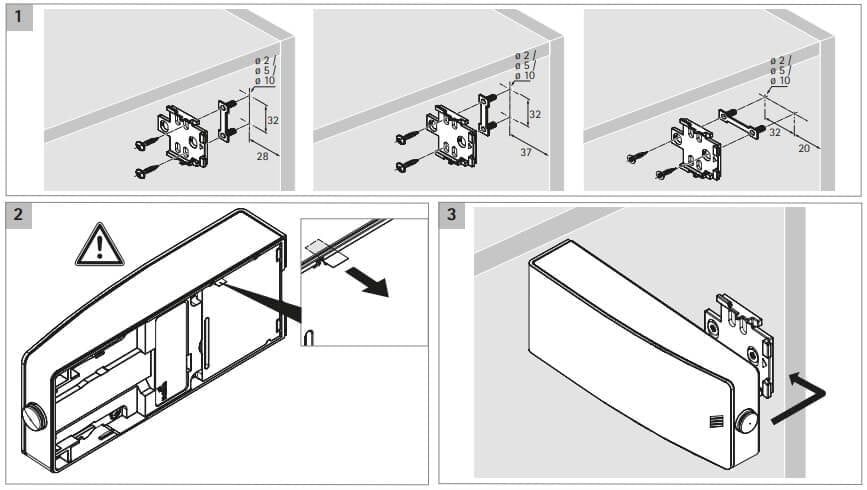 1

ø 2 / ø 5 / ø 10

32

28

ø 2 / ø 5 / ø 10

32

37

ø 2 / ø 5 / ø 10

32

20

2

3