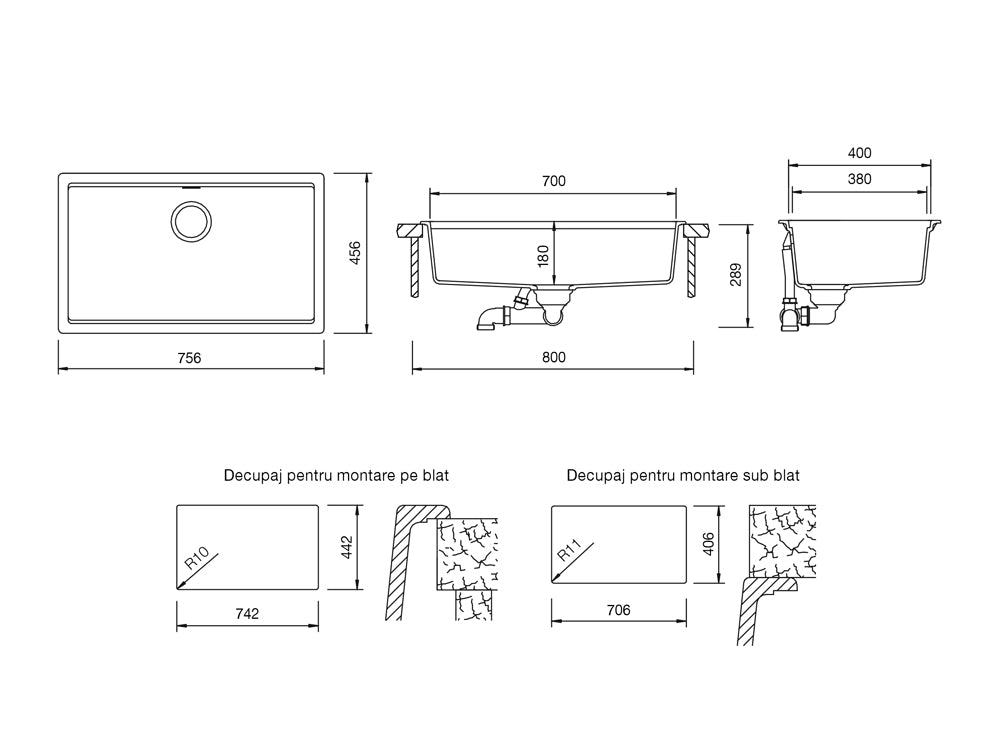 456

756

700

180

289

800

400

380

Decupaj pentru montare pe blat

R10

442

742

Decupaj pentru montare sub blat

R11

406

706