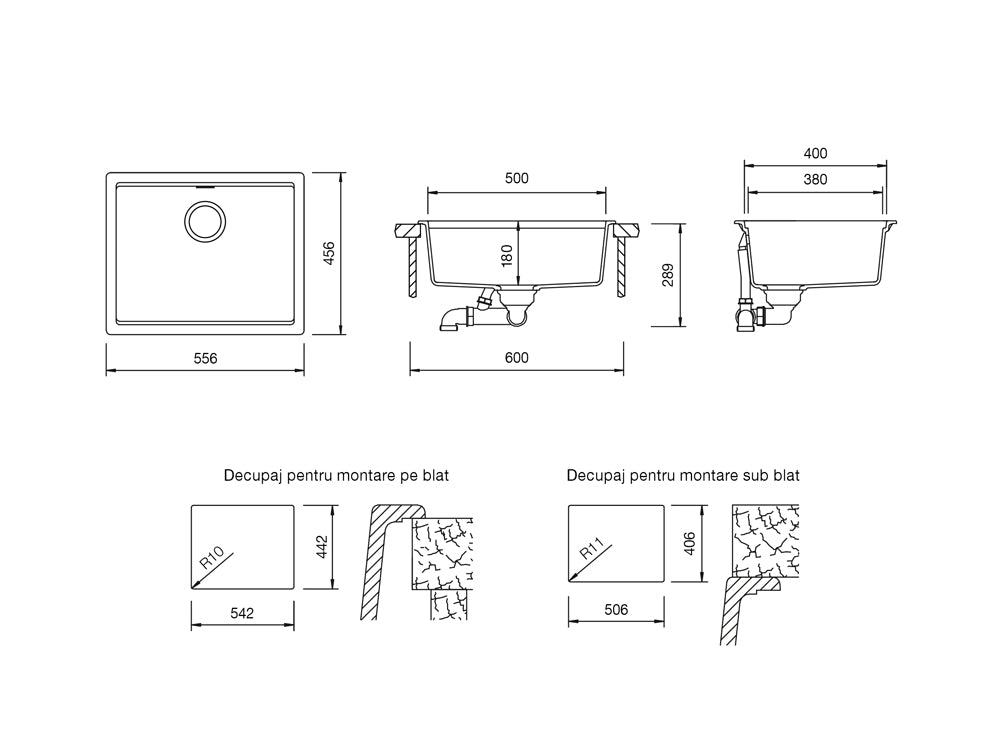 456

556

500

180

289

600

400

380

Decupaj pentru montare pe blat

R10

442

542

Decupaj pentru montare sub blat

R11

406

506