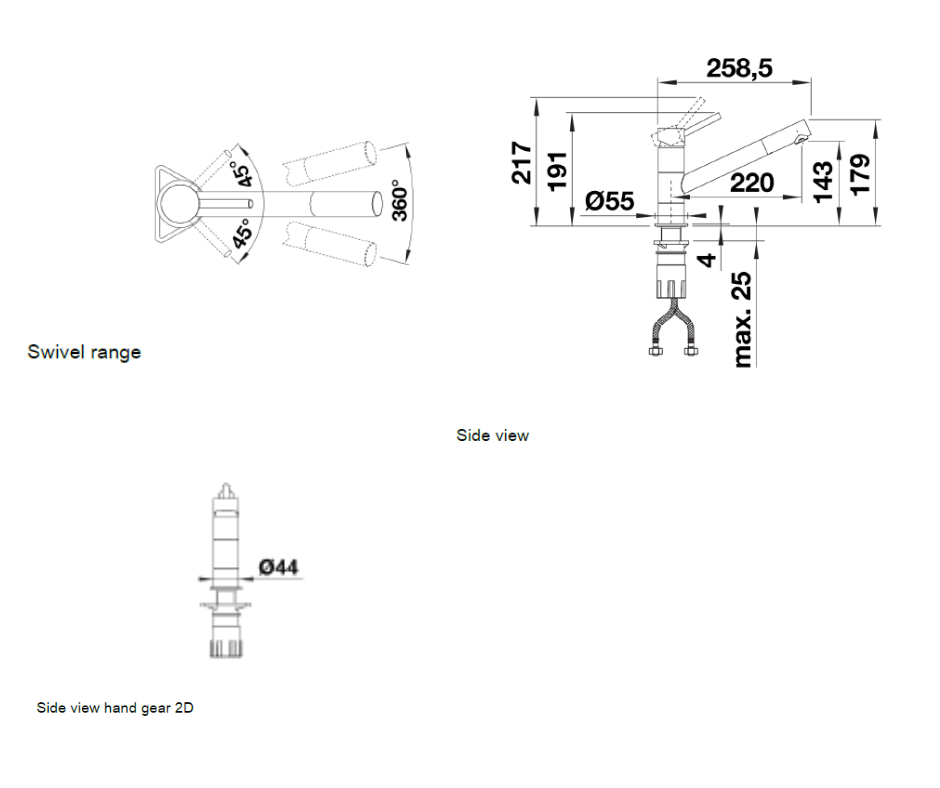 45°
45°
360°

Swivel range

258,5
217
191
Ø55
220
143
179
4
max. 25

Side view

Ø44

Side view hand gear 2D